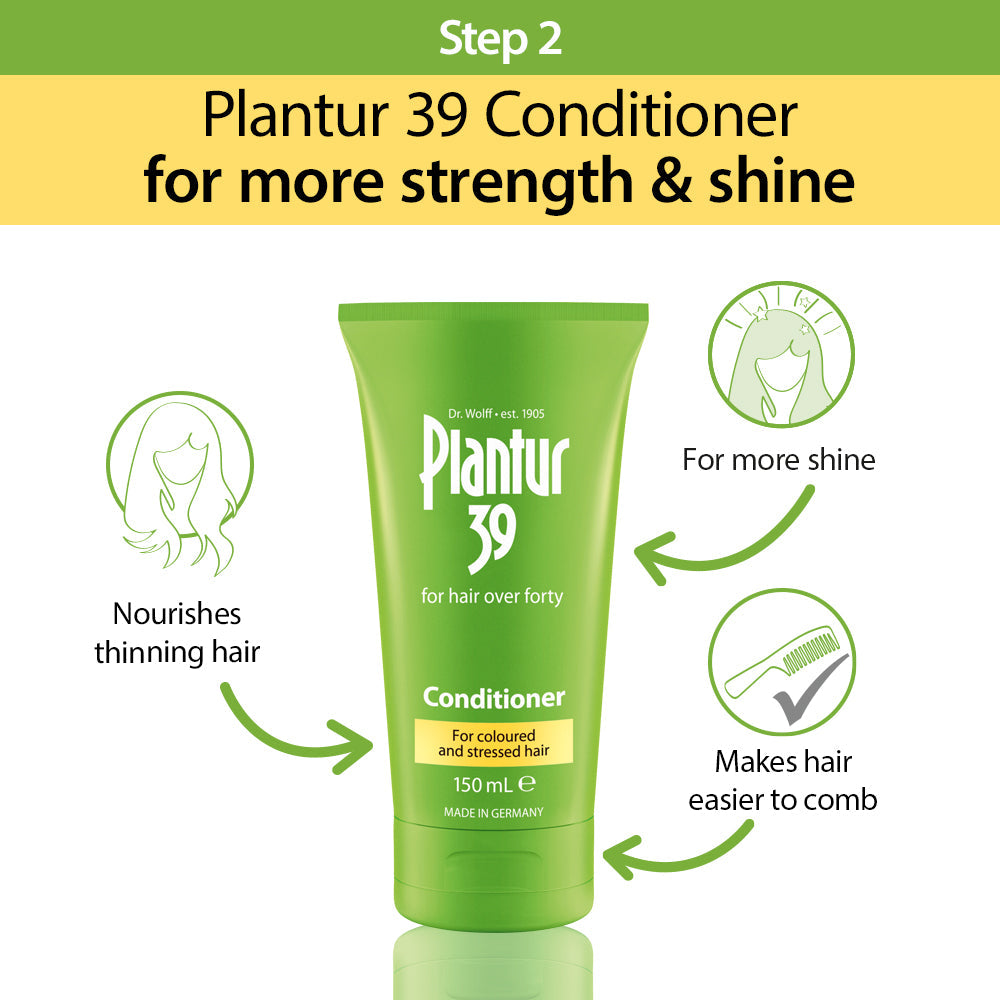 Step 2

Plantur 39 Conditioner
for more strength & shine

Nourishes thinning hair

Dr. Wolff • est. 1905
Plantur
39
for hair over forty

Conditioner
For coloured and stressed hair
150 mL ℮
MADE IN GERMANY

For more shine

Makes hair easier to comb